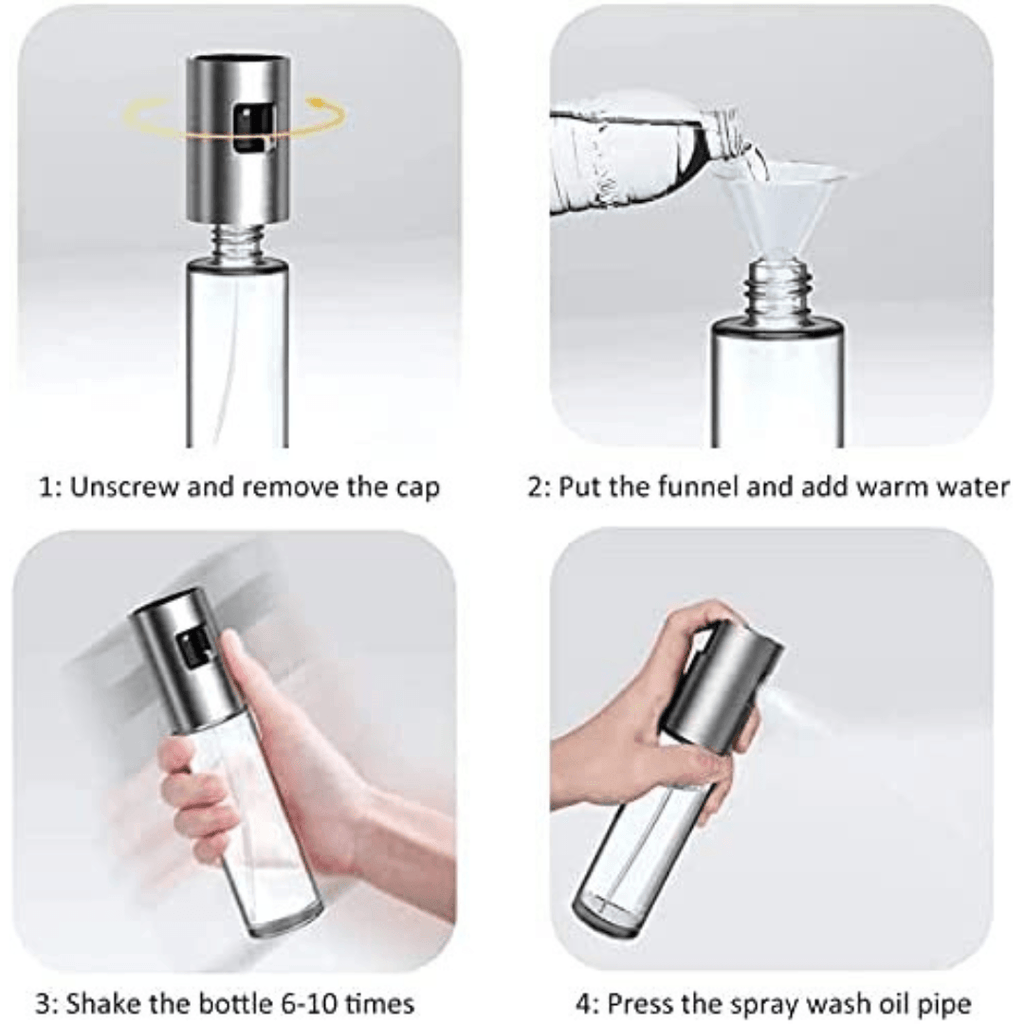 1: Unscrew and remove the cap

2: Put the funnel and add warm water

3: Shake the bottle 6-10 times

4: Press the spray wash oil pipe