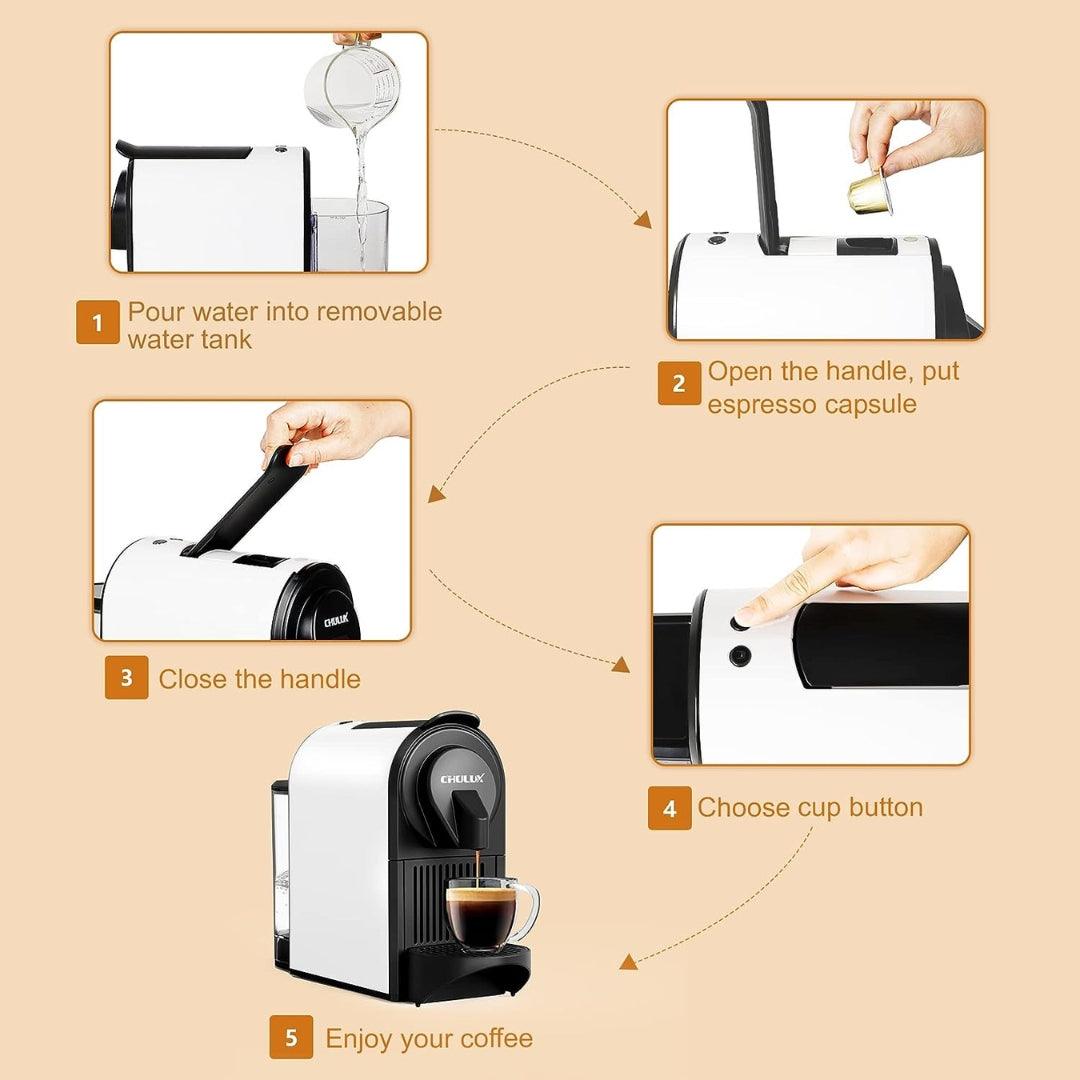 1 Pour water into removable water tank

2 Open the handle, put espresso capsule

CHULUX

3 Close the handle

4 Choose cup button

CHULUX

5 Enjoy your coffee